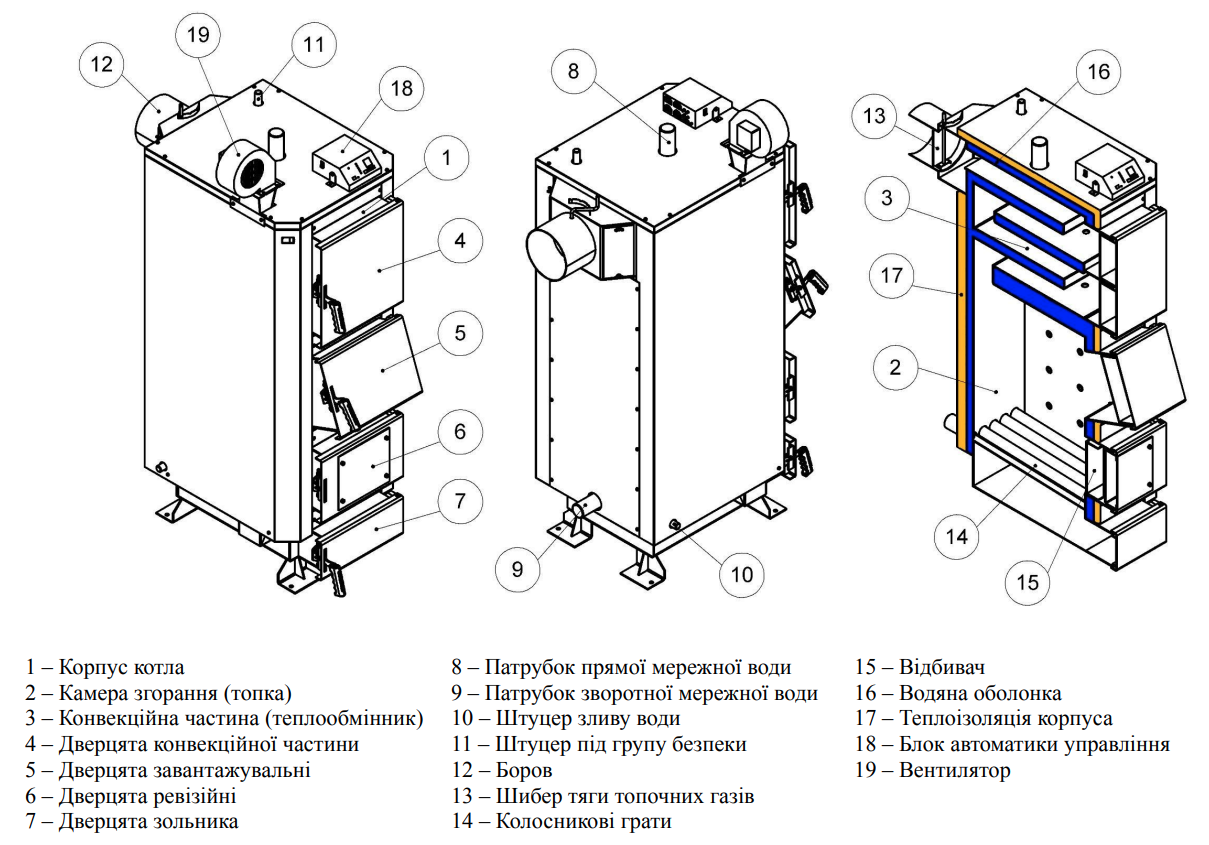 12
19
11
18
1
4
5
6
7
8
9
10
13
16
3
17
2
14
15

1 – Корпус котла
2 – Камера згорання (топка)
3 – Конвекційна частина (теплообмінник)
4 – Дверцята конвекційної частини
5 – Дверцята завантажувальні
6 – Дверцята ревізійні
7 – Дверцята зольника

8 – Патрубок прямої мережної води
9 – Патрубок зворотної мережної води
10 – Штуцер зливу води
11 – Штуцер під групу безпеки
12 – Боров
13 – Шибер тяги топочних газів
14 – Колосникові грати

15 – Відбивач
16 – Водяна оболонка
17 – Теплоізоляція корпуса
18 – Блок автоматики управління
19 – Вентилятор